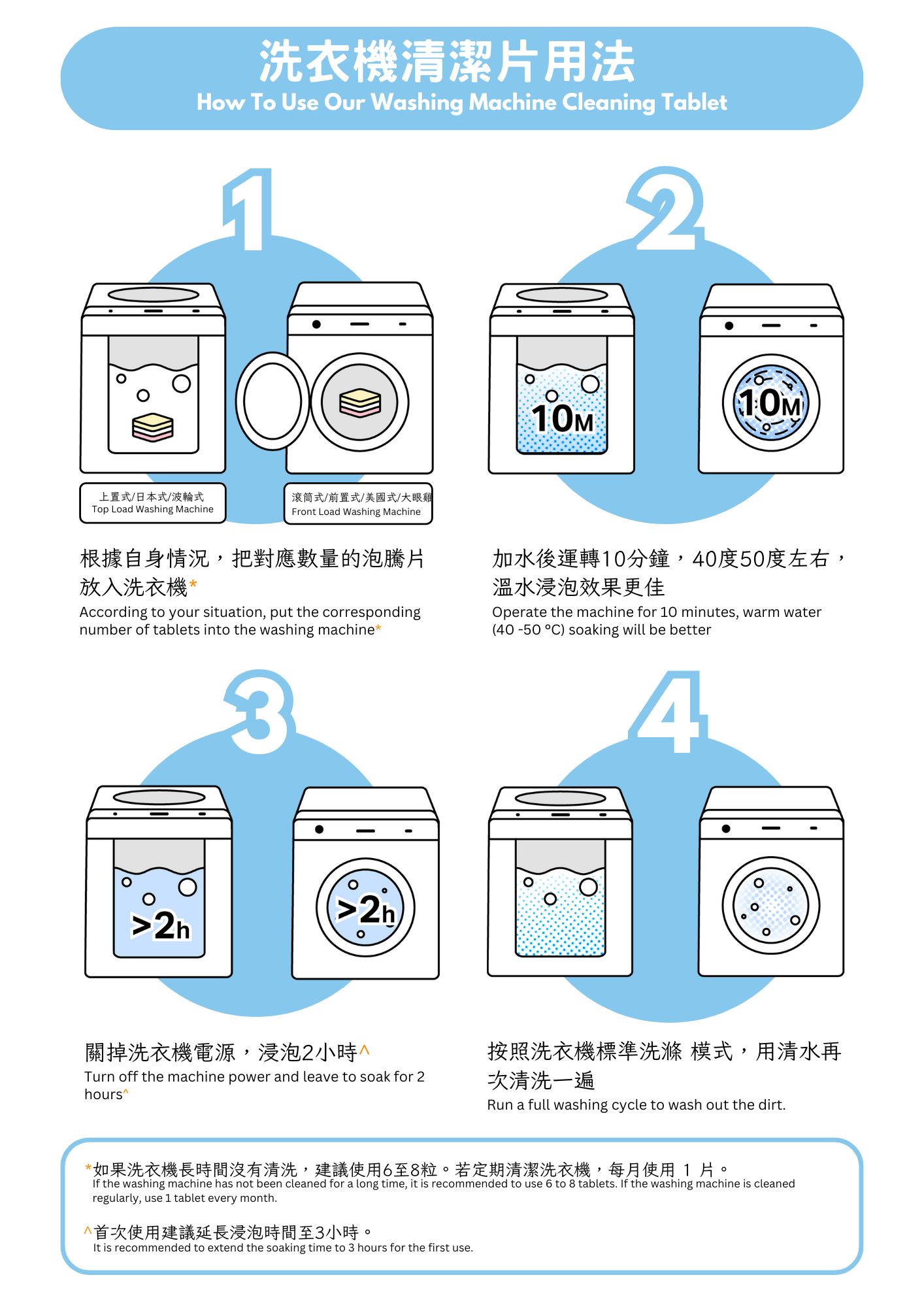 洗衣機清潔片用法
How To Use Our Washing Machine Cleaning Tablet

1

上置式/日本式/波輪式
Top Load Washing Machine

滾筒式/前置式/美國式/大眼雞
Front Load Washing Machine

根據自身情況，把對應數量的泡騰片放入洗衣機*
According to your situation, put the corresponding number of tablets into the washing machine*

2

10M

10M

加水後運轉10分鐘，40度50度左右，溫水浸泡效果更佳
Operate the machine for 10 minutes, warm water (40 -50 °C) soaking will be better

3

>2h

>2h

關掉洗衣機電源，浸泡2小時^
Turn off the machine power and leave to soak for 2 hours^

4

按照洗衣機標準洗滌 模式，用清水再次清洗一遍
Run a full washing cycle to wash out the dirt.

*如果洗衣機長時間沒有清洗，建議使用6至8粒。若定期清潔洗衣機，每月使用 1 片。
If the washing machine has not been cleaned for a long time, it is recommended to use 6 to 8 tablets. If the washing machine is cleaned regularly, use 1 tablet every month.

^首次使用建議延長浸泡時間至3小時。
It is recommended to extend the soaking time to 3 hours for the first use.