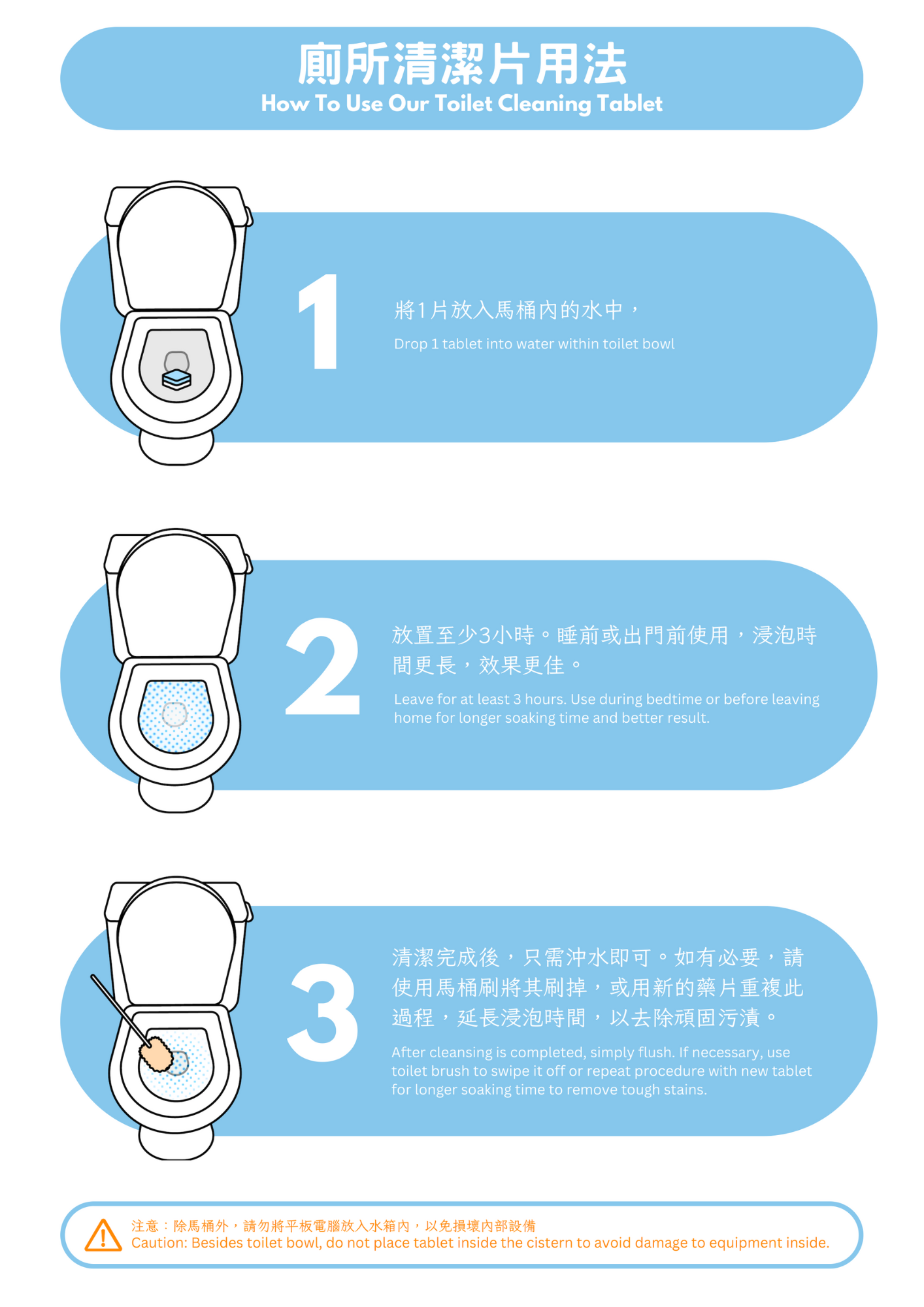 廁所清潔片用法
How To Use Our Toilet Cleaning Tablet

1

將1片放入馬桶內的水中，

Drop 1 tablet into water within toilet bowl

2

放置至少3小時。睡前或出門前使用，浸泡時間更長，效果更佳。

Leave for at least 3 hours. Use during bedtime or before leaving home for longer soaking time and better result.

3

清潔完成後，只需沖水即可。如有必要，請使用馬桶刷將其刷掉，或用新的藥片重複此過程，延長浸泡時間，以去除頑固污漬。

After cleansing is completed, simply flush. If necessary, use toilet brush to swipe it off or repeat procedure with new tablet for longer soaking time to remove tough stains.

注意：除馬桶外，請勿將平板電腦放入水箱內，以免損壞內部設備
Caution: Besides toilet bowl, do not place tablet inside the cistern to avoid damage to equipment inside.