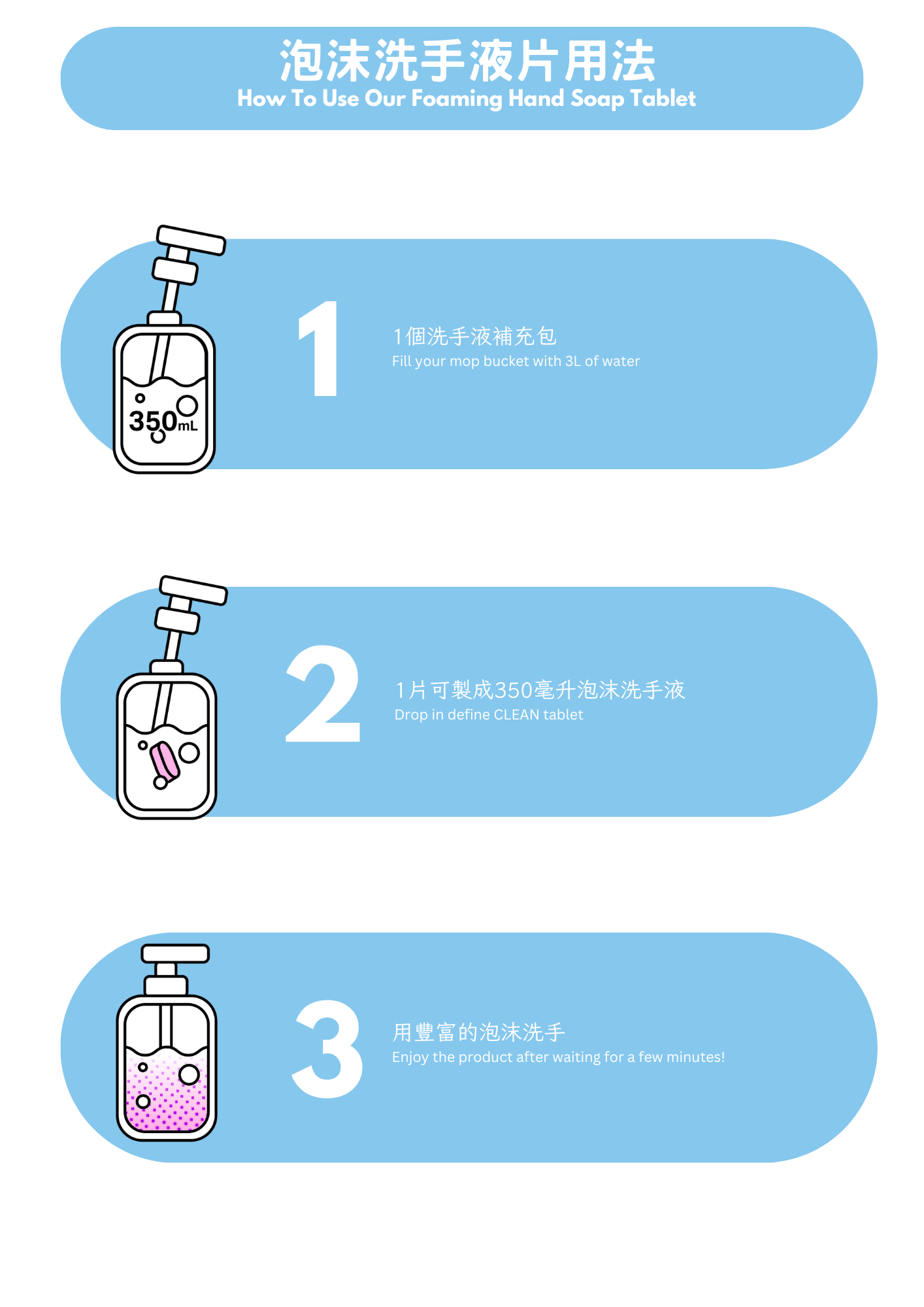 泡沫洗手液片用法
How To Use Our Foaming Hand Soap Tablet

350mL

1

1個洗手液補充包
Fill your mop bucket with 3L of water

2

1片可製成350毫升泡沫洗手液
Drop in define CLEAN tablet

3

用豐富的泡沫洗手
Enjoy the product after waiting for a few minutes!