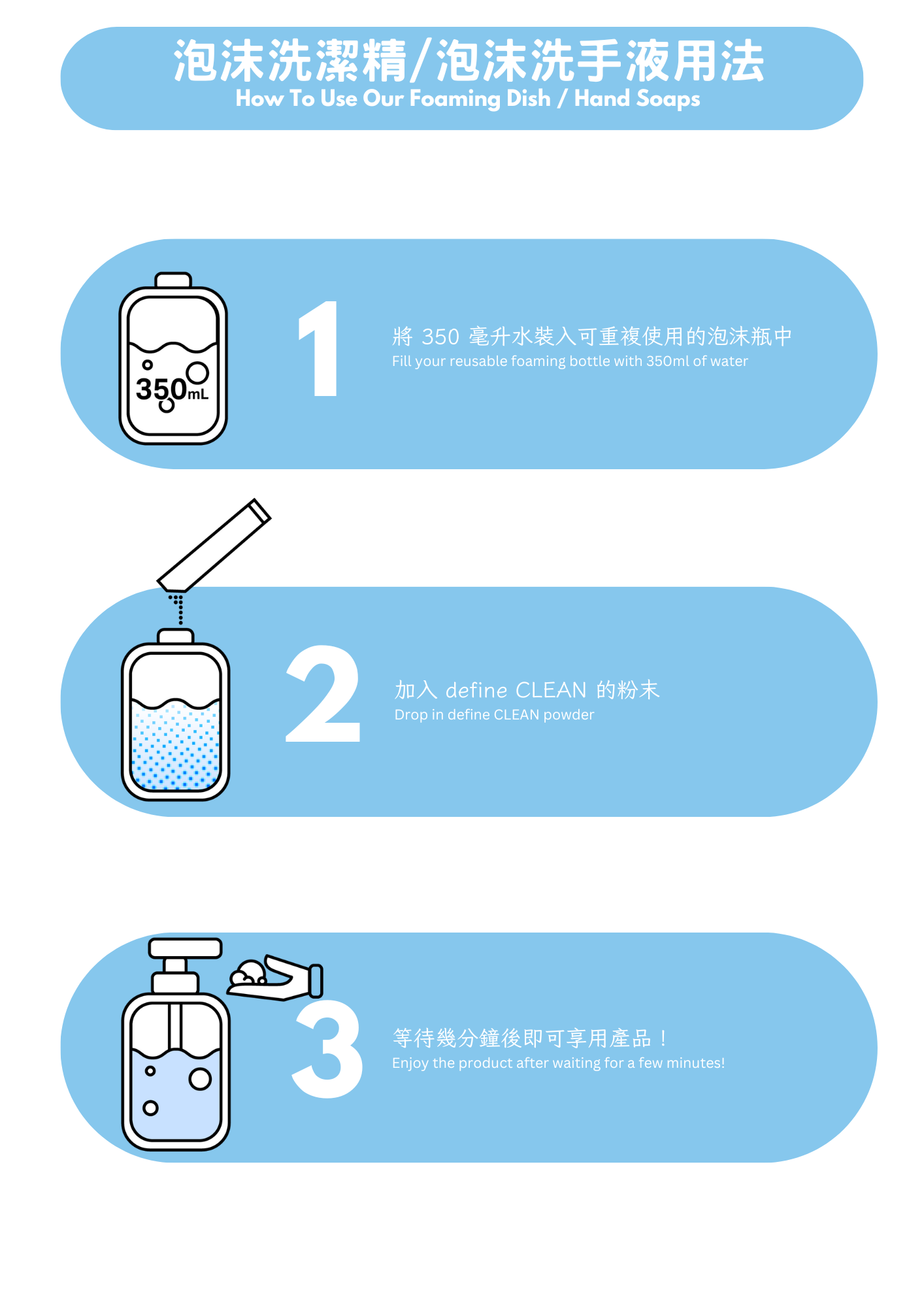 泡沫洗潔精/泡沫洗手液用法
How To Use Our Foaming Dish / Hand Soaps

350mL

1

將 350 毫升水裝入可重複使用的泡沫瓶中
Fill your reusable foaming bottle with 350ml of water

2

加入 define CLEAN 的粉末
Drop in define CLEAN powder

3

等待幾分鐘後即可享用產品！
Enjoy the product after waiting for a few minutes!