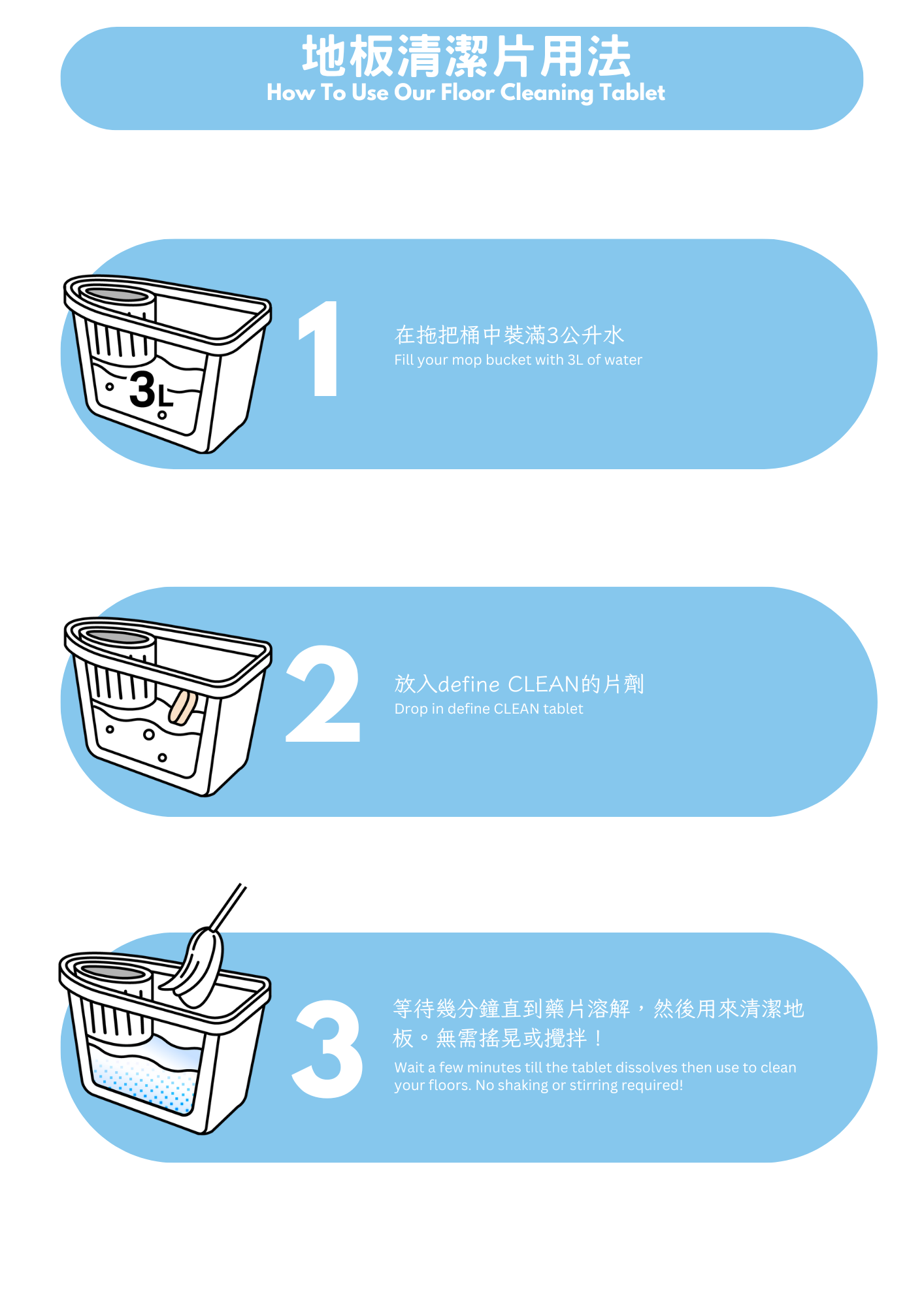 地板清潔片用法
How To Use Our Floor Cleaning Tablet

3L

1

在拖把桶中裝滿3公升水
Fill your mop bucket with 3L of water

2

放入define CLEAN的片劑
Drop in define CLEAN tablet

3

等待幾分鐘直到藥片溶解，然後用來清潔地板。無需搖晃或攪拌！
Wait a few minutes till the tablet dissolves then use to clean your floors. No shaking or stirring required!